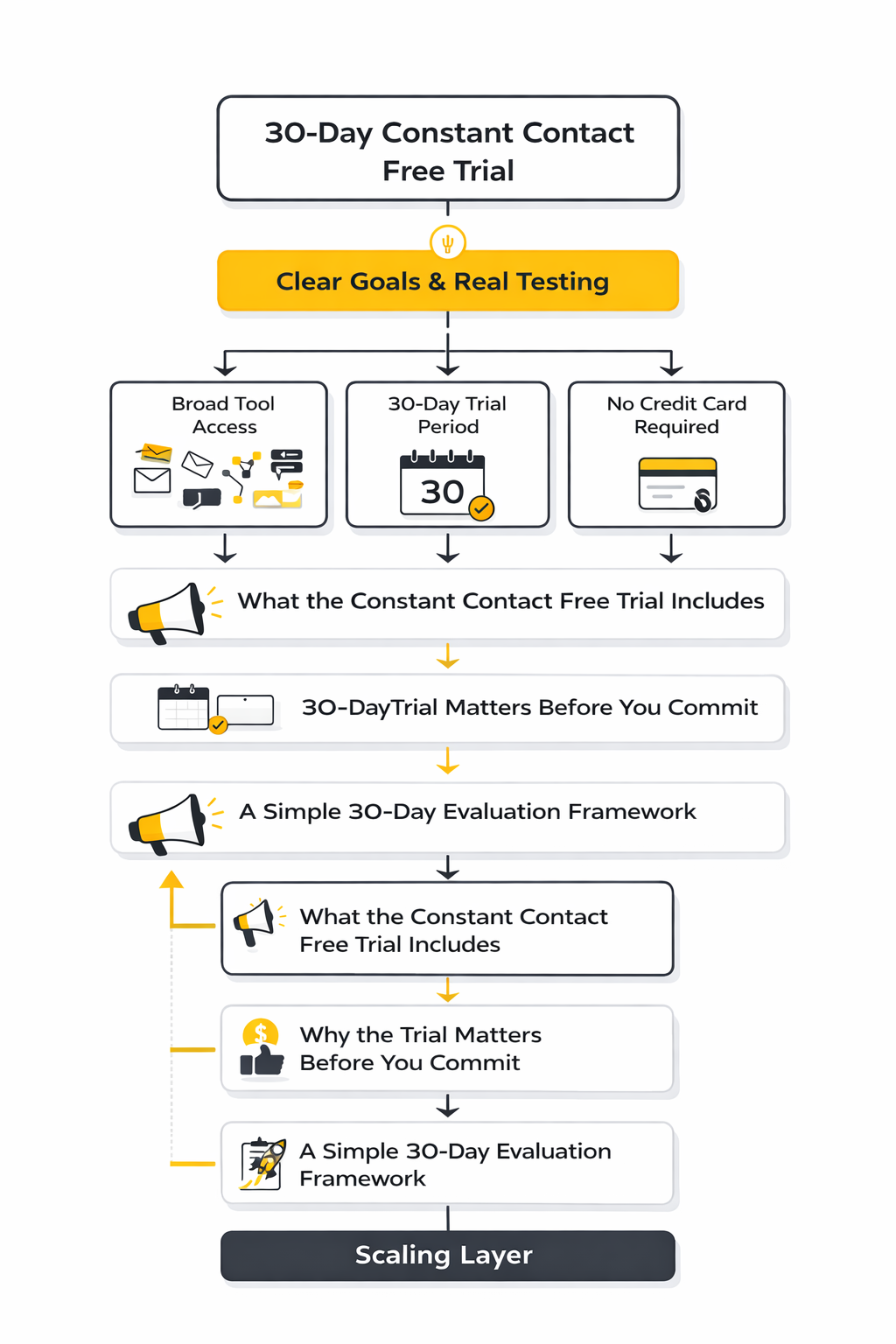 30-Day Constant Contact Free Trial

Clear Goals & Real Testing

Broad Tool Access

30-Day Trial Period

30

No Credit Card Required

What the Constant Contact Free Trial Includes

30-DayTrial Matters Before You Commit

A Simple 30-Day Evaluation Framework

What the Constant Contact Free Trial Includes

Why the Trial Matters Before You Commit

A Simple 30-Day Evaluation Framework

Scaling Layer