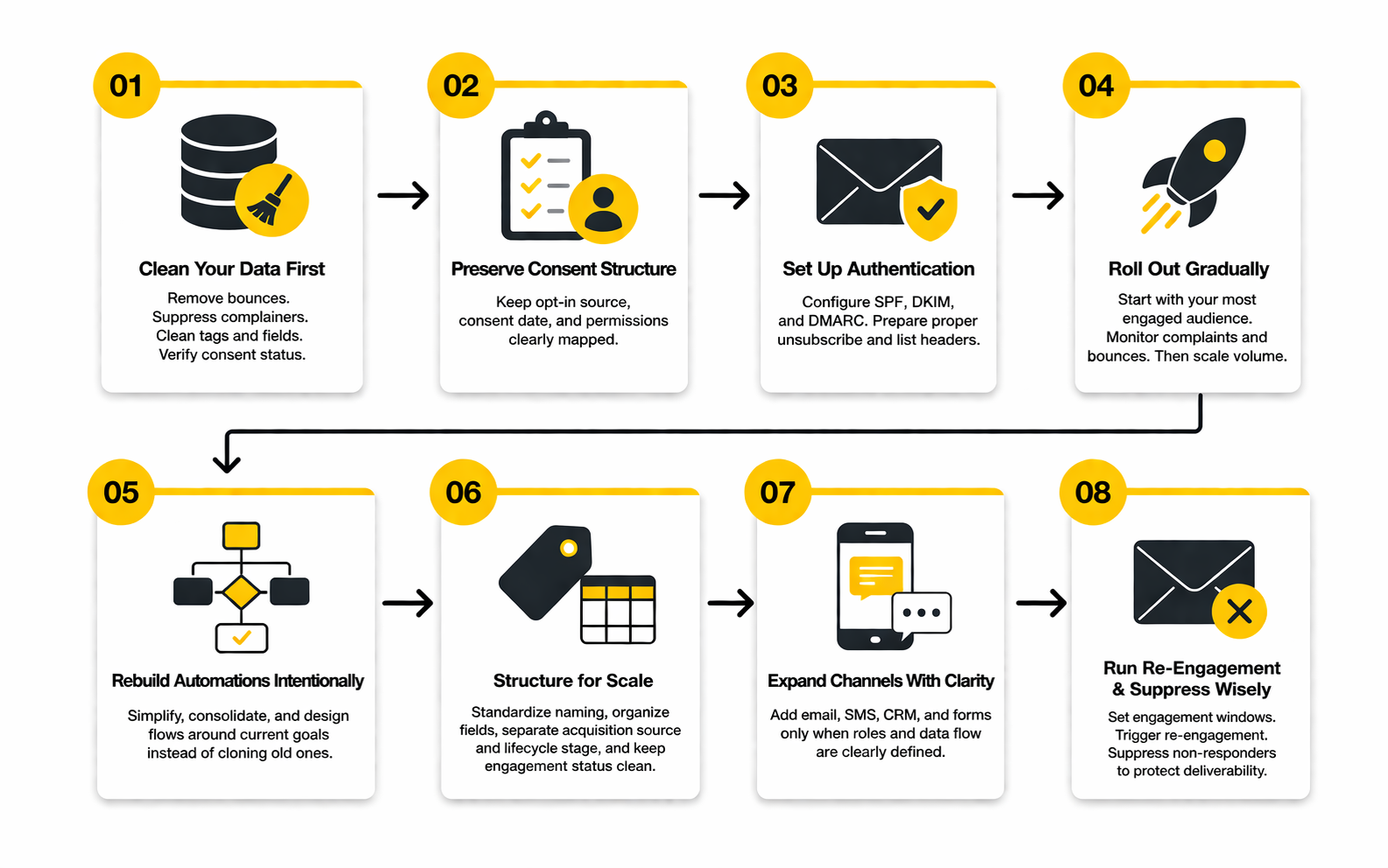 01

Clean Your Data First

Remove bounces. Suppress complainers. Clean tags and fields. Verify consent status.

02

Preserve Consent Structure

Keep opt-in source, consent date, and permissions clearly mapped.

03

Set Up Authentication

Configure SPF, DKIM, and DMARC. Prepare proper unsubscribe and list headers.

04

Roll Out Gradually

Start with your most engaged audience. Monitor complaints and bounces. Then scale volume.

05

Rebuild Automations Intentionally

Simplify, consolidate, and design flows around current goals instead of cloning old ones.

06

Structure for Scale

Standardize naming, organize fields, separate acquisition source and lifecycle stage, and keep engagement status clean.

07

Expand Channels With Clarity

Add email, SMS, CRM, and forms only when roles and data flow are clearly defined.

08

Run Re-Engagement & Suppress Wisely

Set engagement windows. Trigger re-engagement. Suppress non-responders to protect deliverability.